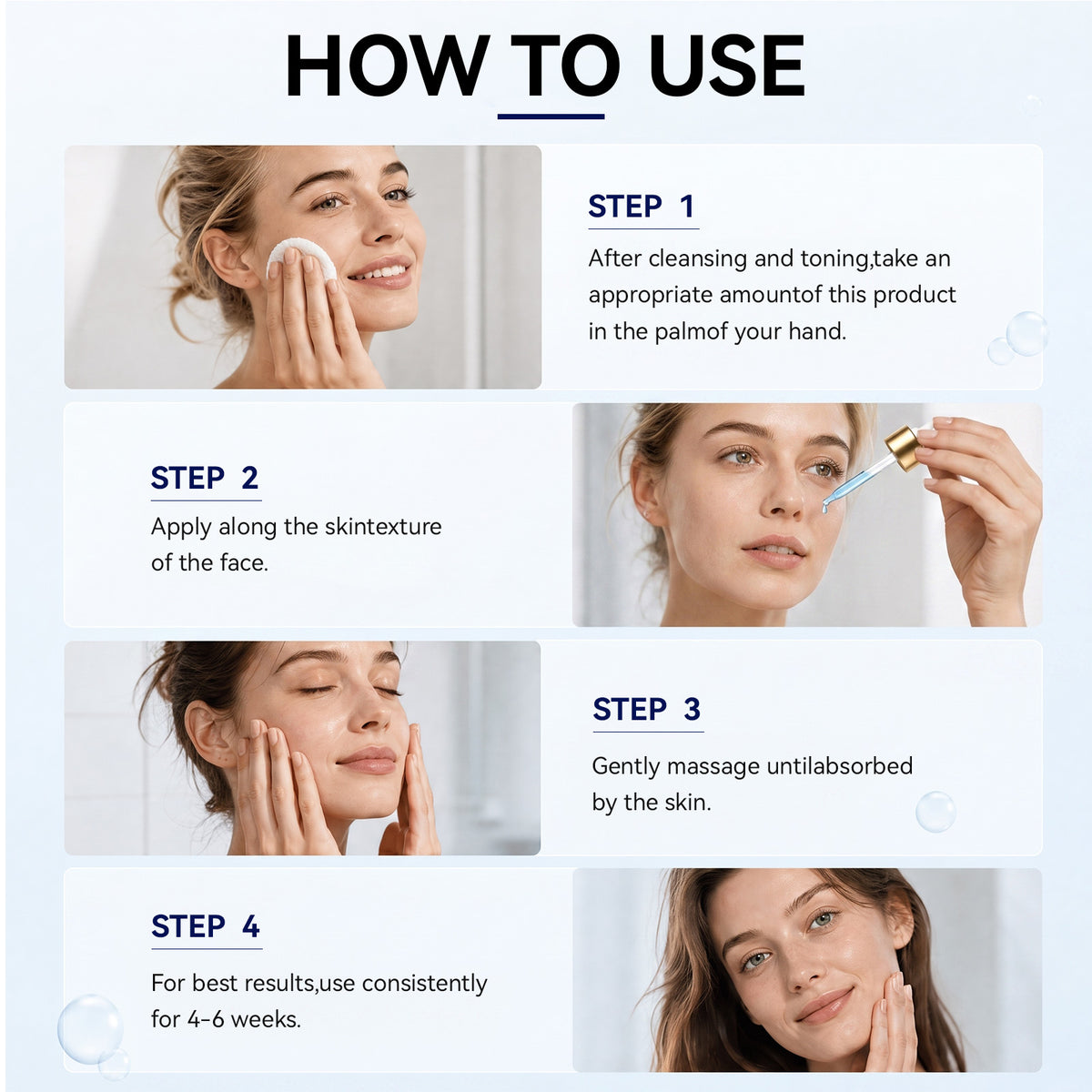 HOW TO USE

STEP 1

After cleansing and toning,take an appropriate amountof this product in the palmof your hand.

STEP 2

Apply along the skintexture of the face.

STEP 3

Gently massage untilabsorbed by the skin.

STEP 4

For best results,use consistently for 4-6 weeks.